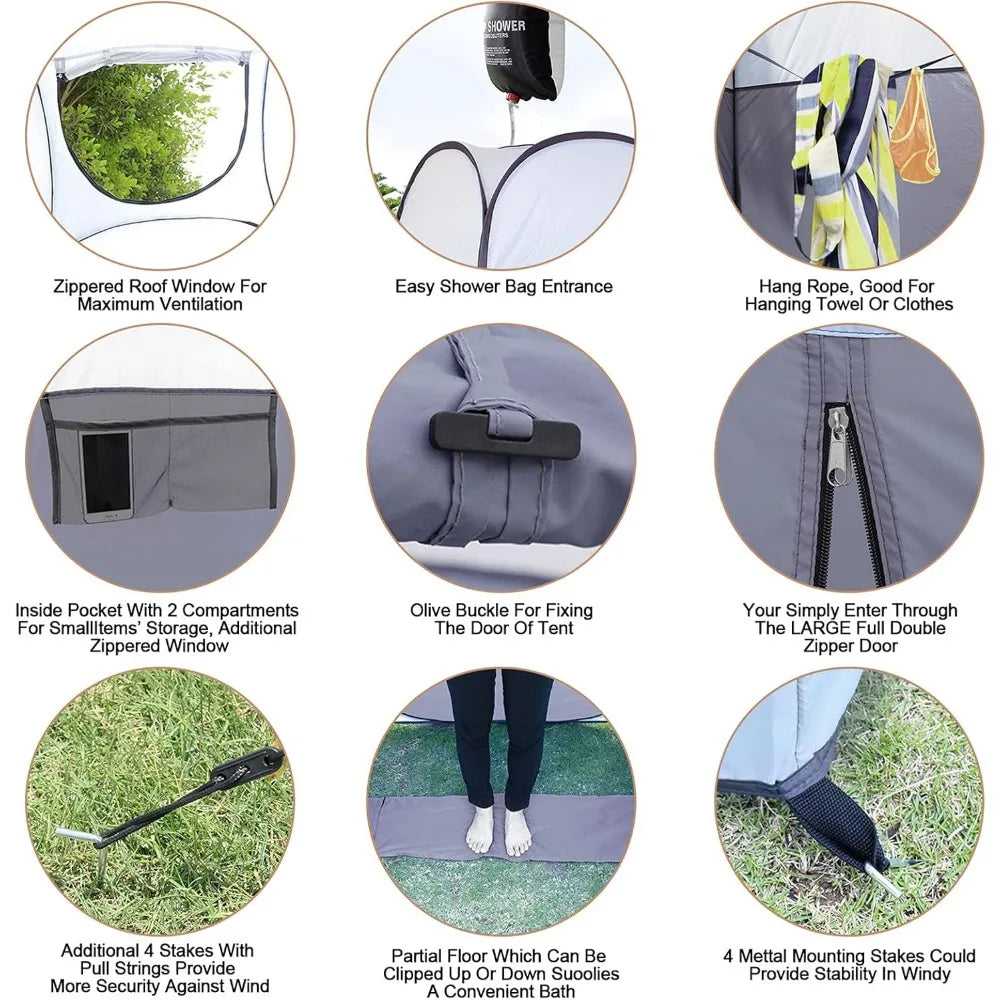 SHOWER

Zippered Roof Window For Maximum Ventilation

Easy Shower Bag Entrance

Hang Rope, Good For Hanging Towel Or Clothes

Inside Pocket With 2 Compartments For SmallItems' Storage, Additional Zippered Window

Olive Buckle For Fixing The Door Of Tent

Your Simply Enter Through The LARGE Full Double Zipper Door

Additional 4 Stakes With Pull Strings Provide More Security Against Wind

Partial Floor Which Can Be Clipped Up Or Down Suoolies A Convenient Bath

4 Mettal Mounting Stakes Could Provide Stability In Windy