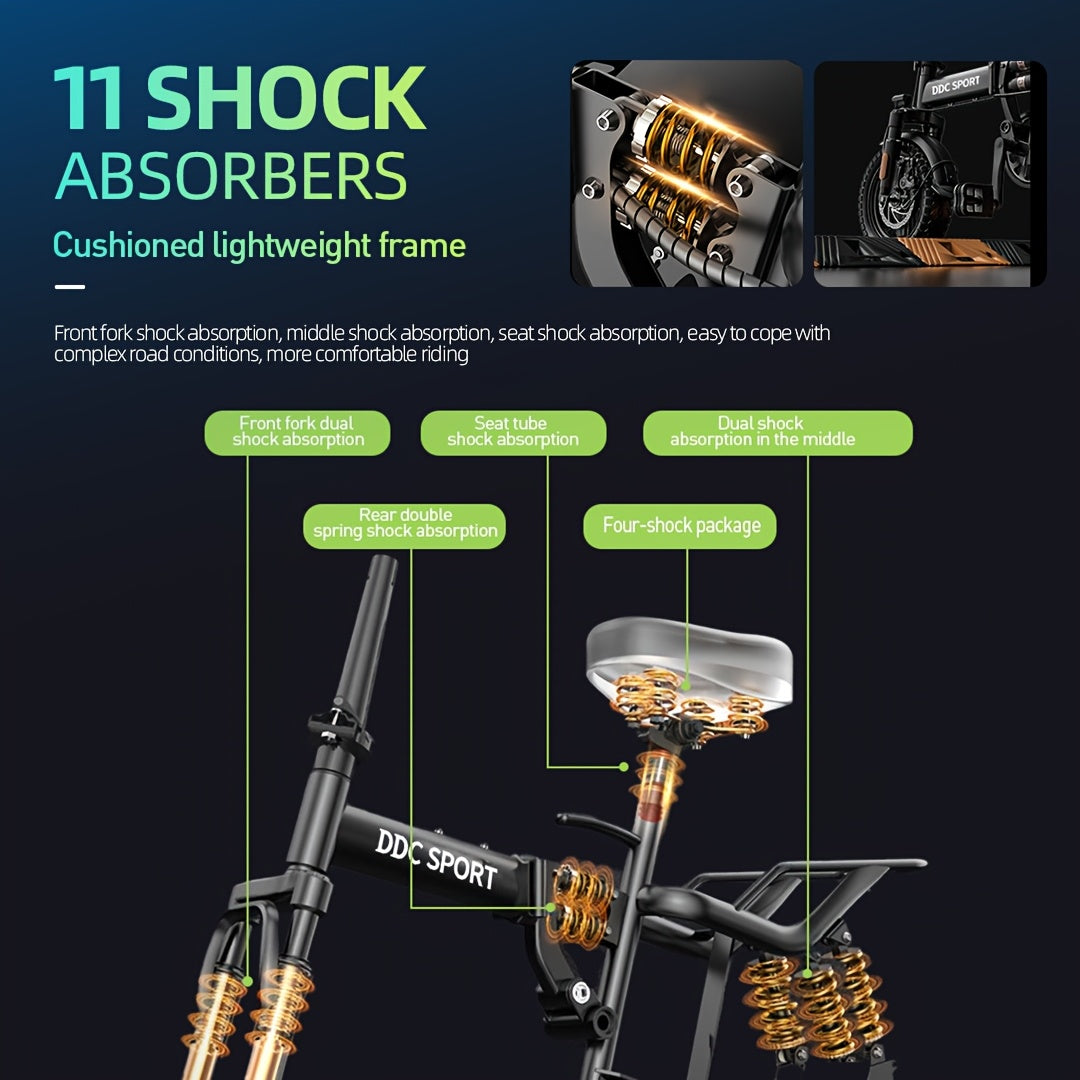 11 SHOCK ABSORBERS

Cushioned lightweight frame

DDC SPORT

Front fork shock absorption, middle shock absorption, seat shock absorption, easy to cope with complex road conditions, more comfortable riding

Front fork dual shock absorption

Seat tube shock absorption

Dual shock absorption in the middle

Rear double spring shock absorption

Four-shock package

DDC SPORT